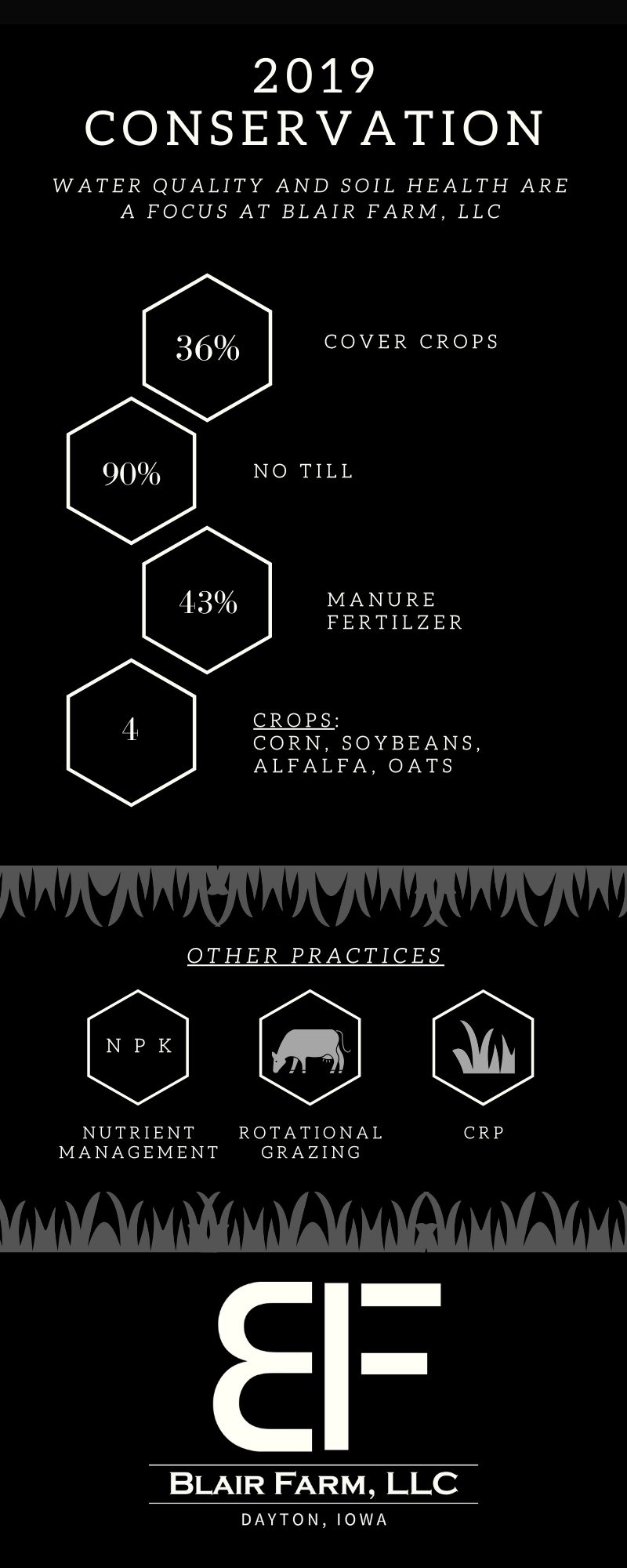 2019
CONSERVATION

WATER QUALITY AND SOIL HEALTH ARE A FOCUS AT BLAIR FARM, LLC

36%

COVER CROPS

90%

NO TILL

43%

MANURE FERTILZER

4

CROPS:
CORN, SOYBEANS, ALFALFA, OATS

OTHER PRACTICES

N P K

NUTRIENT MANAGEMENT

ROTATIONAL GRAZING

CRP

BF

BLAIR FARM, LLC

DAYTON, IOWA